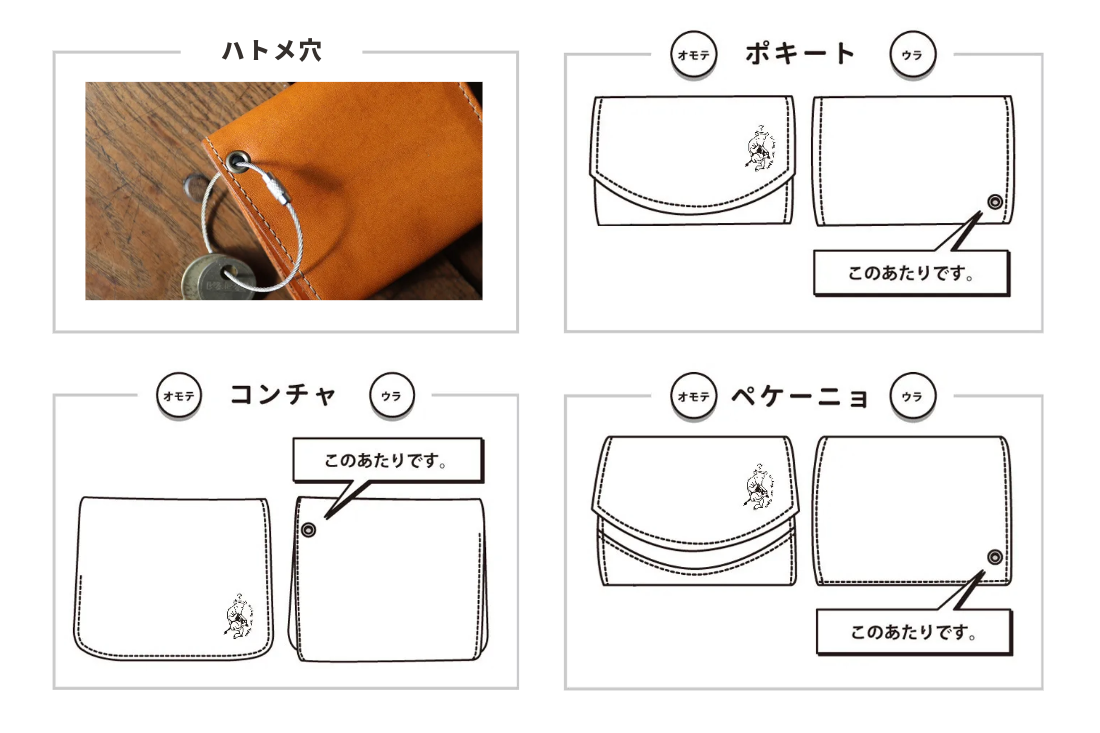 ハトメ穴

オモテ ポキート ウラ

このあたりです。

オモテ コンチャ ウラ

このあたりです。

オモテ ペケーニョ ウラ

このあたりです。