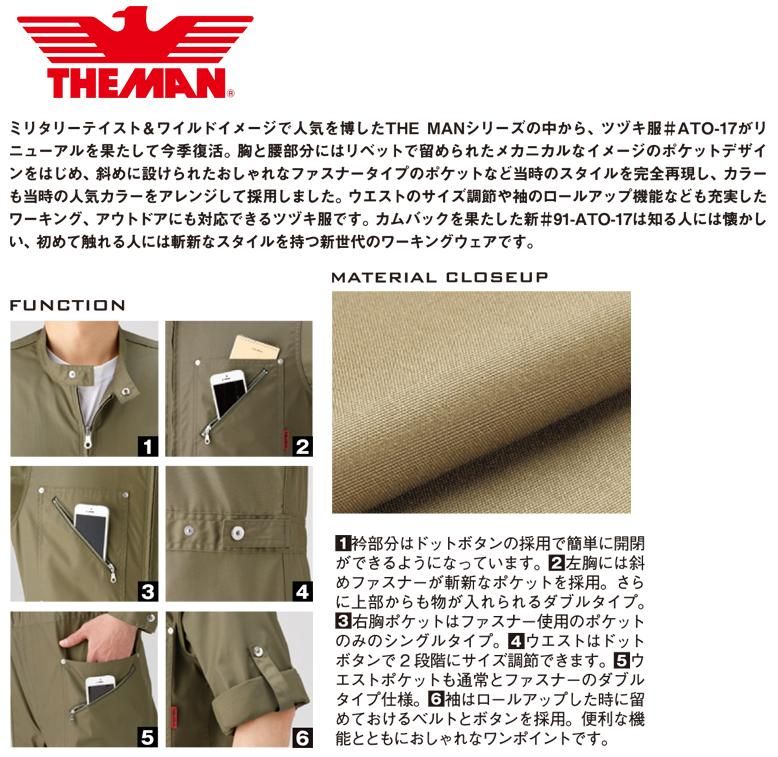 THEMAN®

ミリタリーテイスト＆ワイルドイメージで人気を博したTHE MANシリーズの中から、ツヅキ服＃ATO-17がリニューアルを果たして今季復活。胸と腰部分にはリベットで留められたメカニカルなイメージのポケットデザインをはじめ、斜めに設けられたおしゃれなファスナータイプのポケットなど当時のスタイルを完全再現し、カラーも当時の人気カラーをアレンジして採用しました。ウエストのサイズ調節や袖のロールアップ機能なども充実したワーキング、アウトドアにも対応できるツヅキ服です。カムバックを果たした新＃91-ATO-17は知る人には懐かしい、初めて触れる人には斬新なスタイルを持つ新世代のワーキングウェアです。

FUNCTION

1

2

3

4

5

6

MATERIAL CLOSEUP

1衿部分はドットボタンの採用で簡単に開閉ができるようになっています。2左胸には斜めファスナーが斬新なポケットを採用。さらに上部からも物が入れられるダブルタイプ。3右胸ポケットはファスナー使用のポケットのみのシングルタイプ。4ウエストはドットボタンで２段階にサイズ調節できます。5ウエストポケットも通常とファスナーのダブルタイプ仕様。6袖はロールアップした時に留めておけるベルトとボタンを採用。便利な機能とともにおしゃれなワンポイントです。