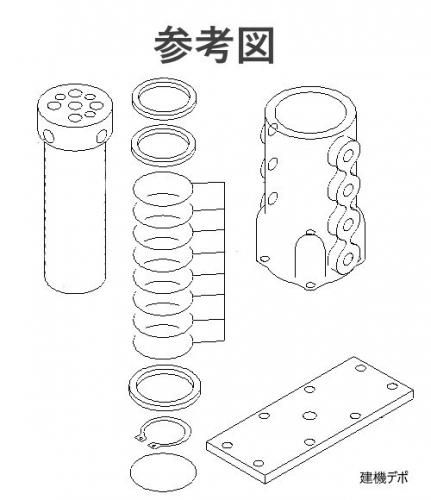 参考図

建機デポ