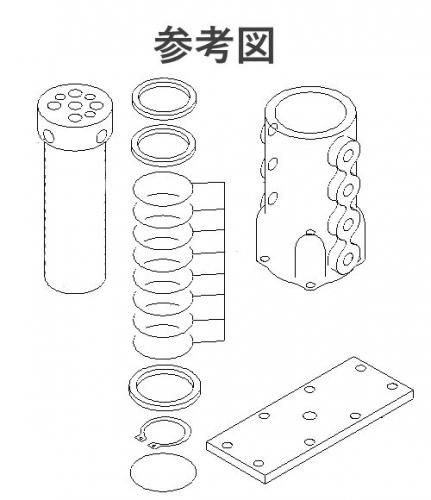 参考図