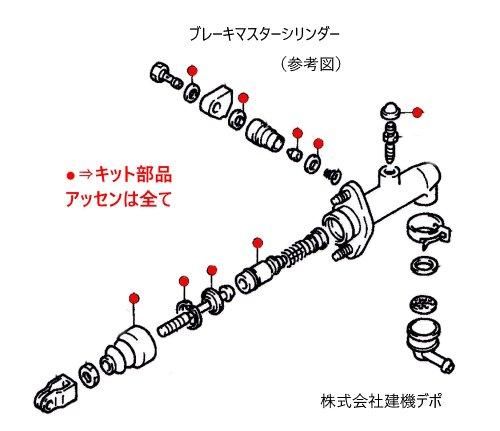 ブレーキマスターシリンダー

（参考図）

●⇒キット部品
アッセンは全て

株式会社建機デポ