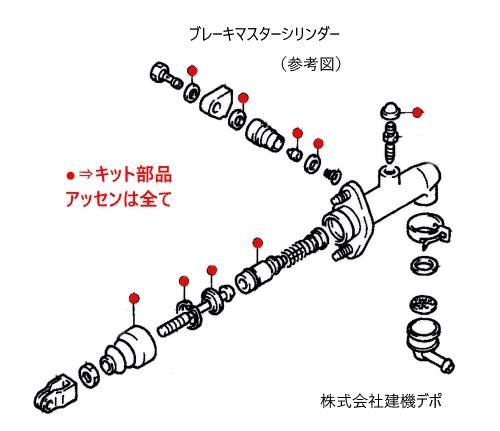 ブレーキマスターシリンダー

（参考図）

●⇒キット部品
アッセンは全て

株式会社建機デポ