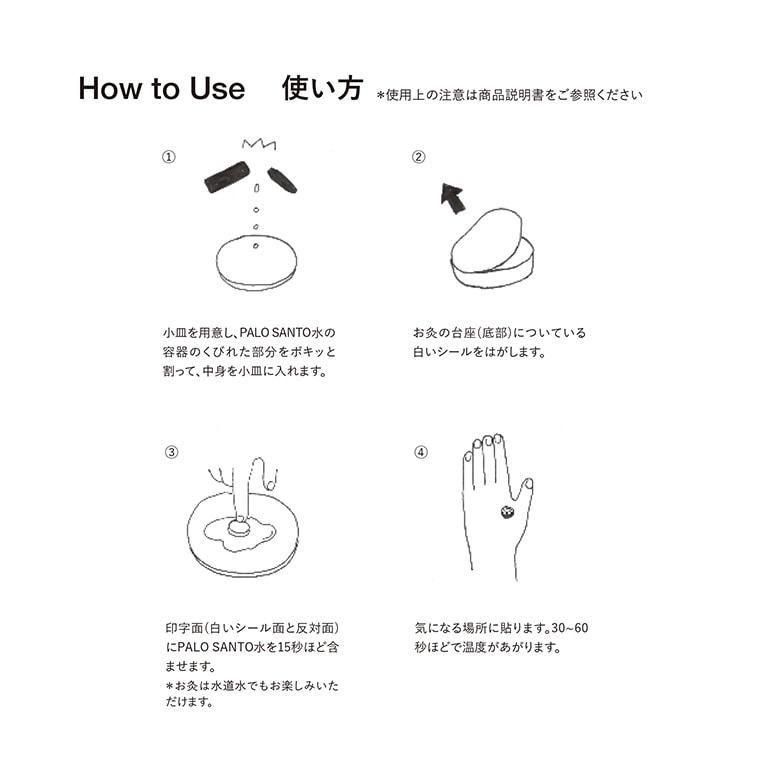 How to Use　使い方 ＊使用上の注意は商品説明書をご参照ください

①

小皿を用意し、PALO SANTO水の容器のくびれた部分をポキッと割って、中身を小皿に入れます。

②

お灸の台座(底部)についている白いシールをはがします。

③

印字面(白いシール面と反対面)にPALO SANTO水を15秒ほど含ませます。
＊お灸は水道水でもお楽しみいただけます。

④

気になる場所に貼ります。30~60秒ほどで温度があがります。