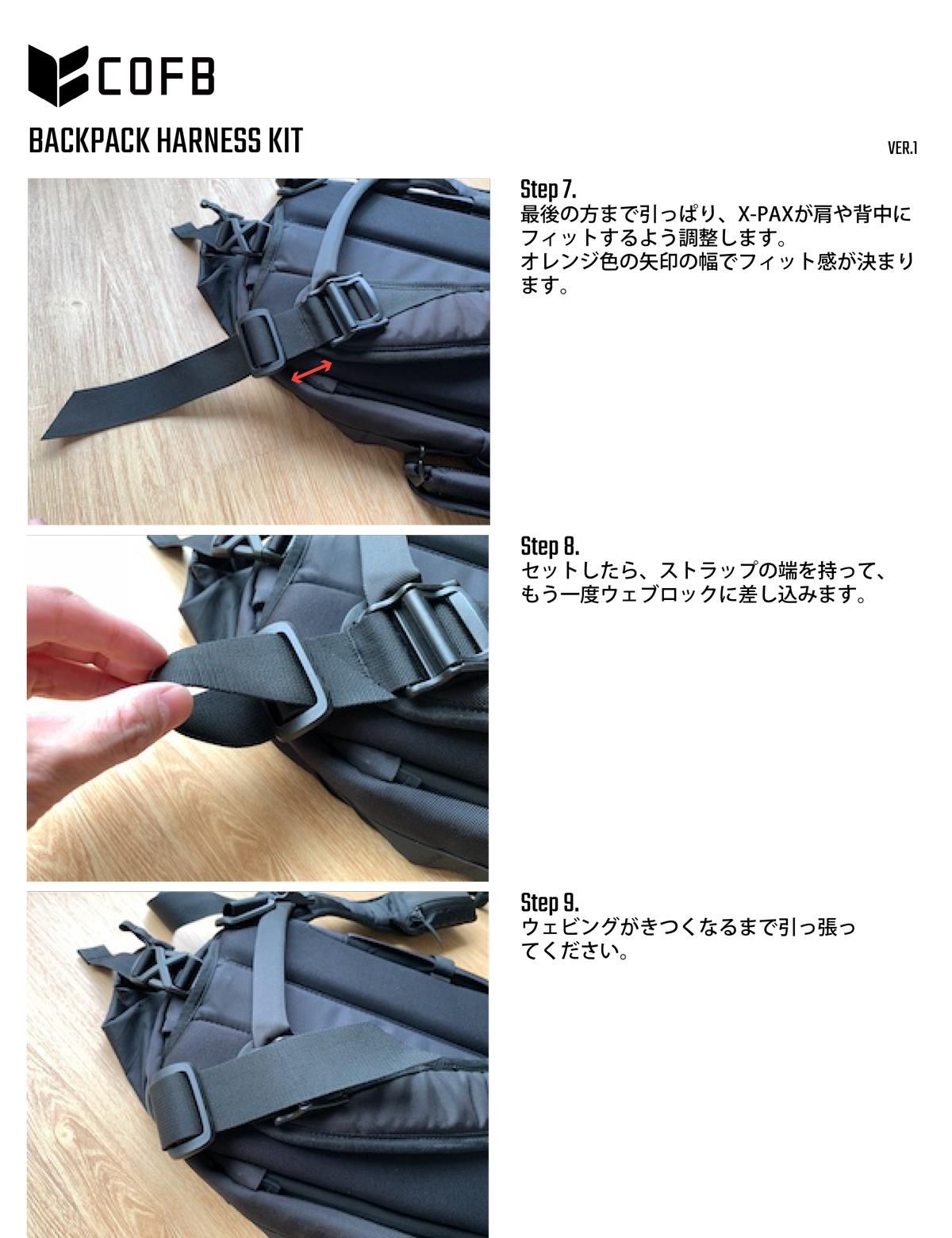 COFB

BACKPACK HARNESS KIT

VER.1

Step 7.
最後の方まで引っぱり、X-PAXが肩や背中にフィットするよう調整します。
オレンジ色の矢印の幅でフィット感が決まります。

Step 8.
セットしたら、ストラップの端を持って、もう一度ウェブロックに差し込みます。

Step 9.
ウェビングがきつくなるまで引っ張ってください。